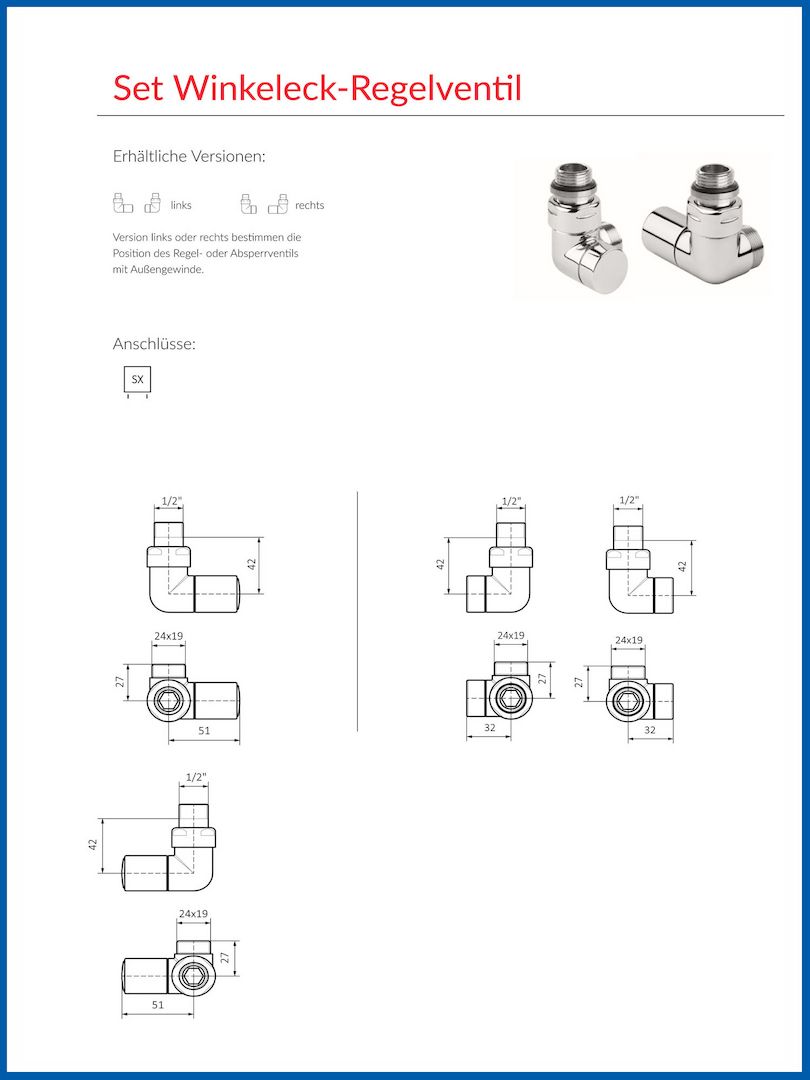 Set Winkeleck-Regelventil

Erhältliche Versionen:

links rechts

Version links oder rechts bestimmen die Position des Regel- oder Absperrventils mit Außengewinde.

Anschlüsse:

SX

1/2"
42
24x19
27
51

1/2"
42
24x19
27
32

1/2"
42
24x19
27
32

1/2"
42
24x19
27
51