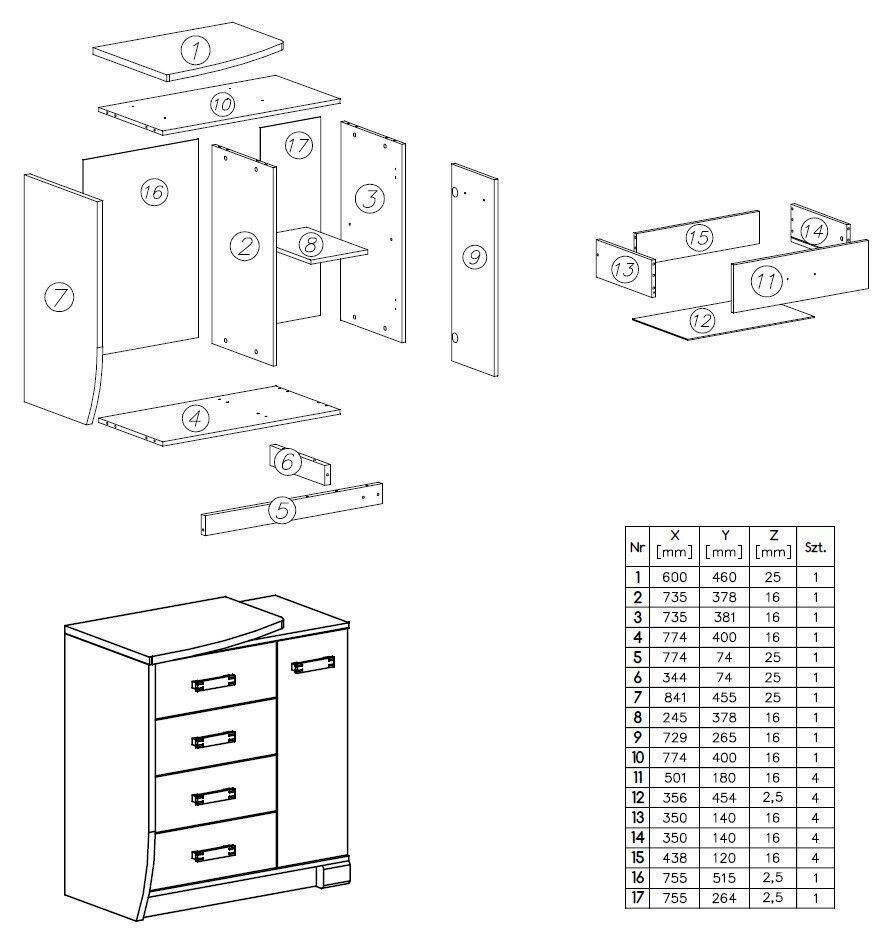 1
10
17
16
3
2
8
9
7
4
6
5
15
14
13
11
12

| Nr | X [mm] | Y [mm] | Z [mm] | Szt. |
|---|---|---|---|---|
| 1 | 600 | 460 | 25 | 1 |
| 2 | 735 | 378 | 16 | 1 |
| 3 | 735 | 381 | 16 | 1 |
| 4 | 774 | 400 | 16 | 1 |
| 5 | 774 | 74 | 25 | 1 |
| 6 | 344 | 74 | 25 | 1 |
| 7 | 841 | 455 | 25 | 1 |
| 8 | 245 | 378 | 16 | 1 |
| 9 | 729 | 265 | 16 | 1 |
| 10 | 774 | 400 | 16 | 1 |
| 11 | 501 | 180 | 16 | 4 |
| 12 | 356 | 454 | 2,5 | 4 |
| 13 | 350 | 140 | 16 | 4 |
| 14 | 350 | 140 | 16 | 4 |
| 15 | 438 | 120 | 16 | 4 |
| 16 | 755 | 515 | 2,5 | 1 |
| 17 | 755 | 264 | 2,5 | 1 |